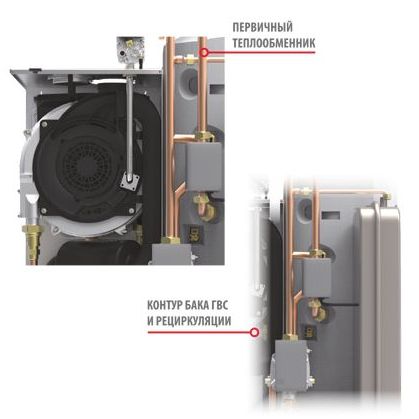 ПЕРВИЧНЫЙ ТЕПЛООБМЕННИК

КОНТУР БАКА ГВС И РЕЦИРКУЛЯЦИИ